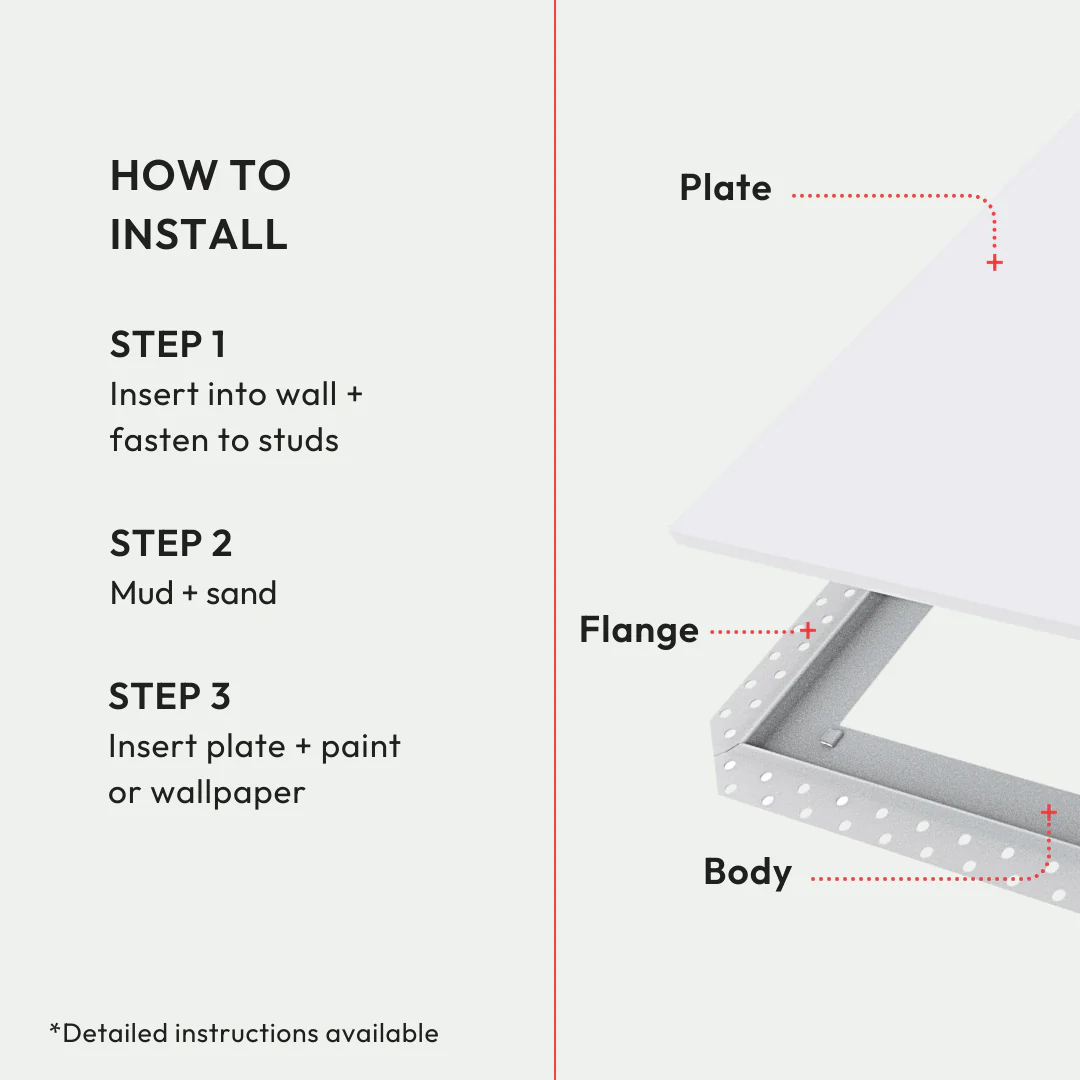 HOW TO INSTALL

STEP 1
Insert into wall + fasten to studs

STEP 2
Mud + sand

STEP 3
Insert plate + paint or wallpaper

*Detailed instructions available

Plate

Flange

Body