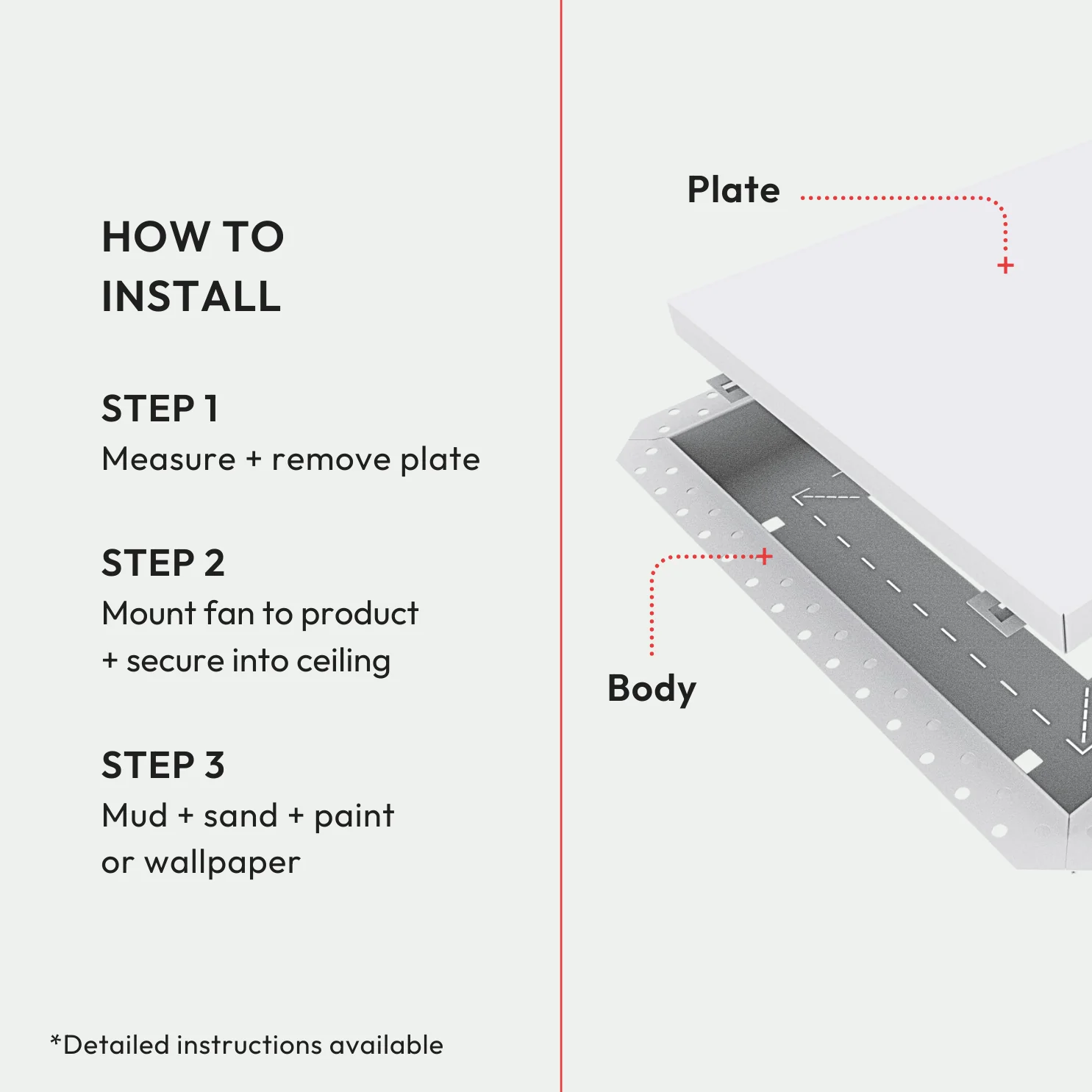 HOW TO
INSTALL

STEP 1
Measure + remove plate

STEP 2
Mount fan to product
+ secure into ceiling

STEP 3
Mud + sand + paint
or wallpaper

*Detailed instructions available

Plate

Body