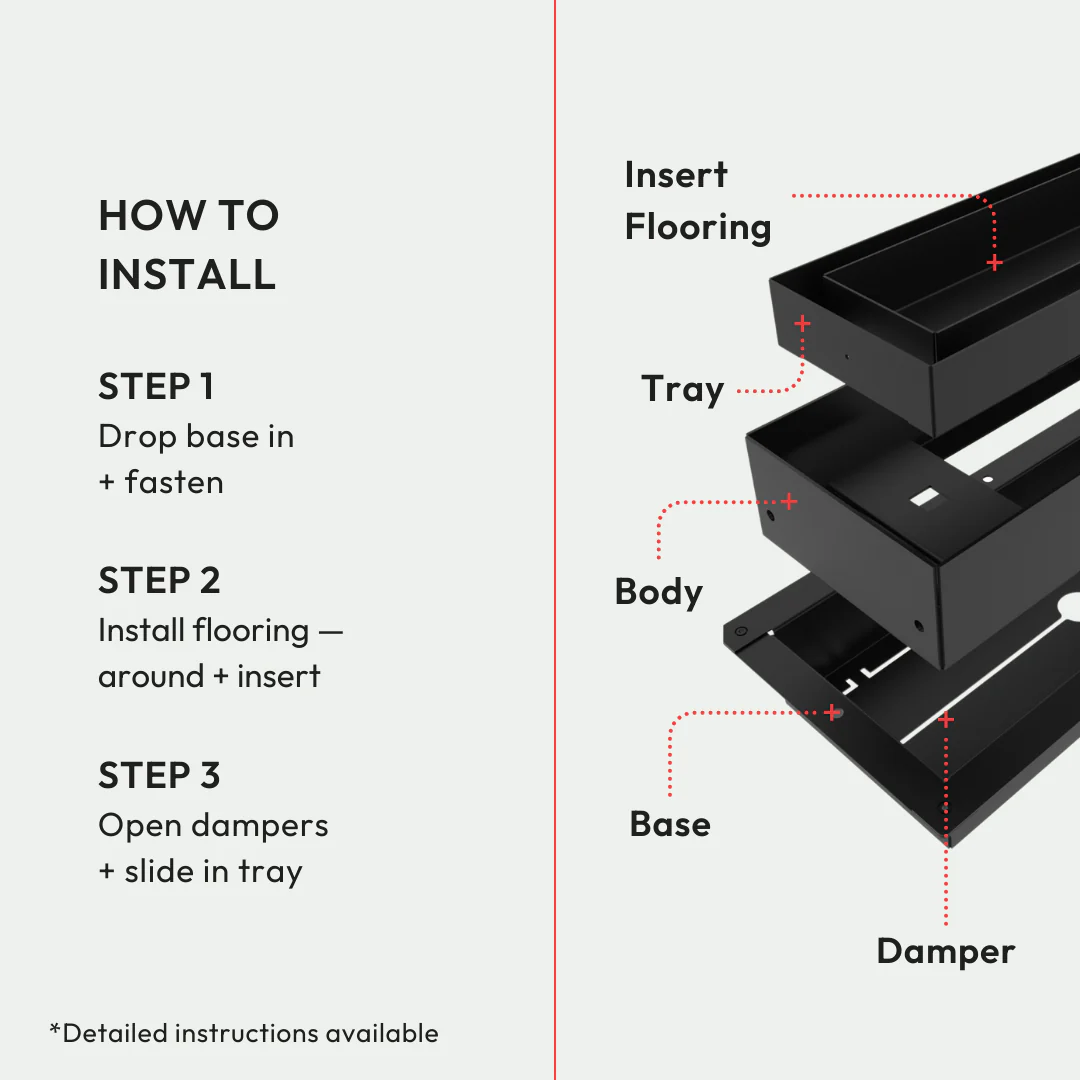 HOW TO INSTALL

STEP 1
Drop base in + fasten

STEP 2
Install flooring — around + insert

STEP 3
Open dampers + slide in tray

*Detailed instructions available

Insert Flooring

Tray

Body

Base

Damper