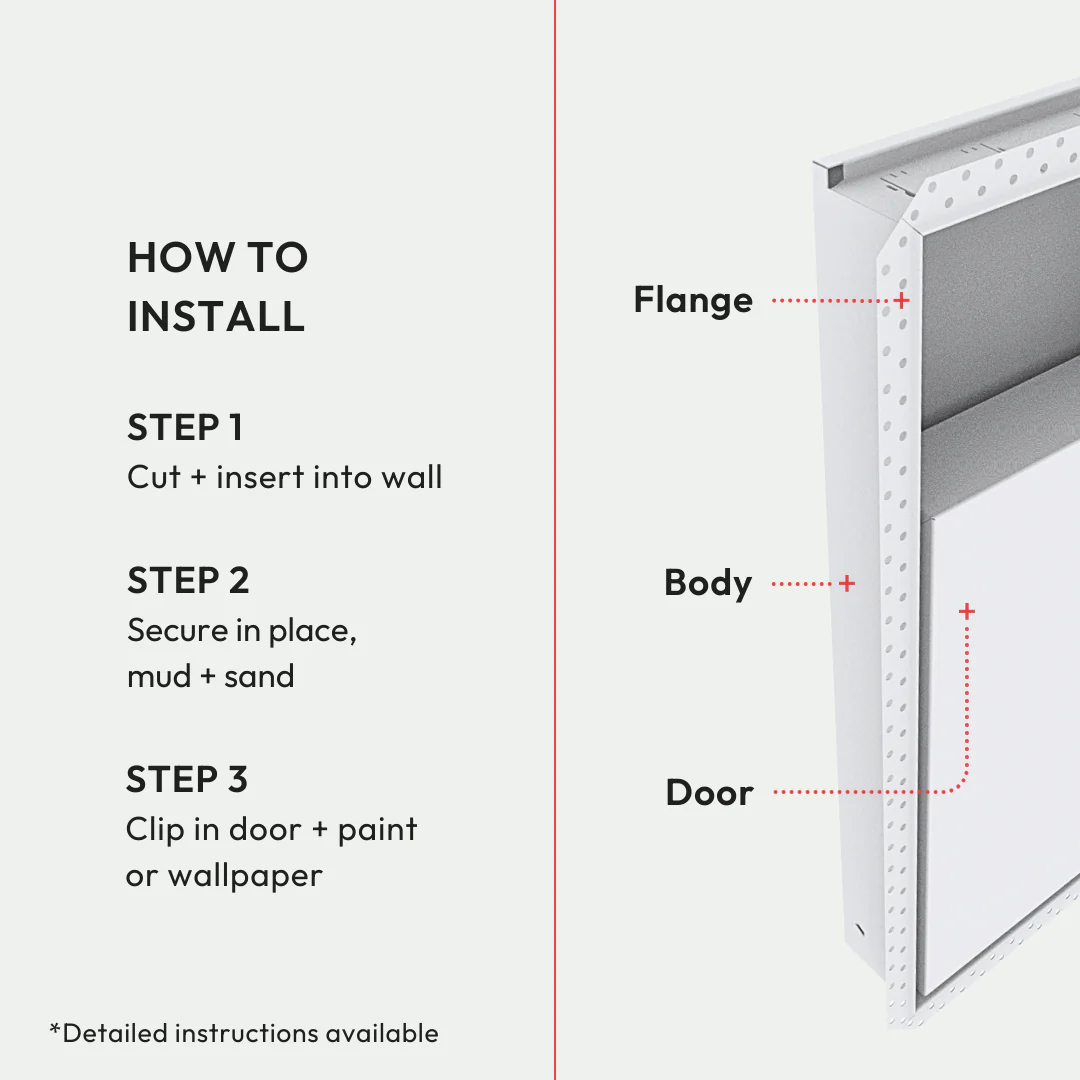 HOW TO INSTALL

STEP 1
Cut + insert into wall

STEP 2
Secure in place, mud + sand

STEP 3
Clip in door + paint or wallpaper

*Detailed instructions available

Flange

Body

Door