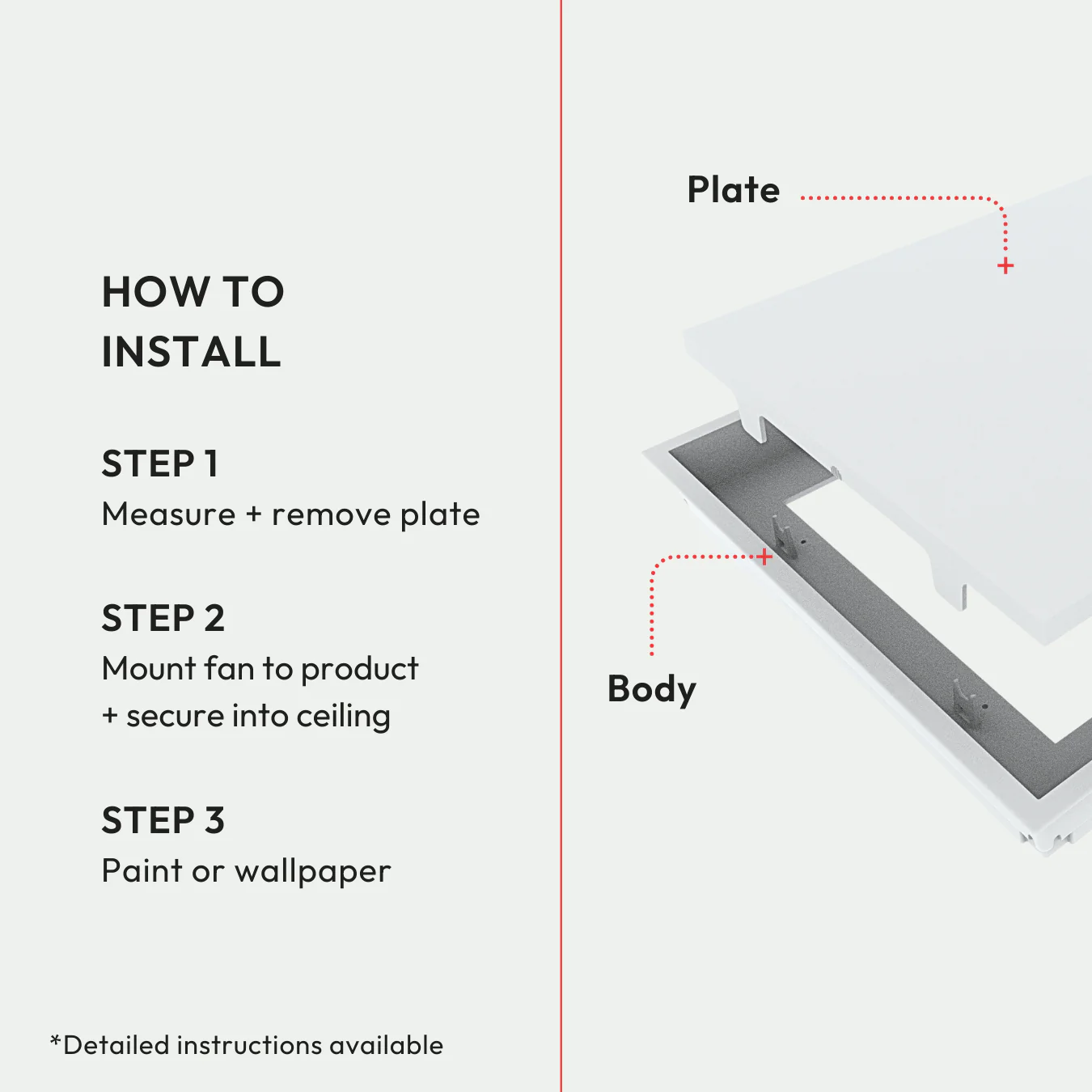 HOW TO INSTALL

STEP 1
Measure + remove plate

STEP 2
Mount fan to product + secure into ceiling

STEP 3
Paint or wallpaper

*Detailed instructions available

Plate

Body