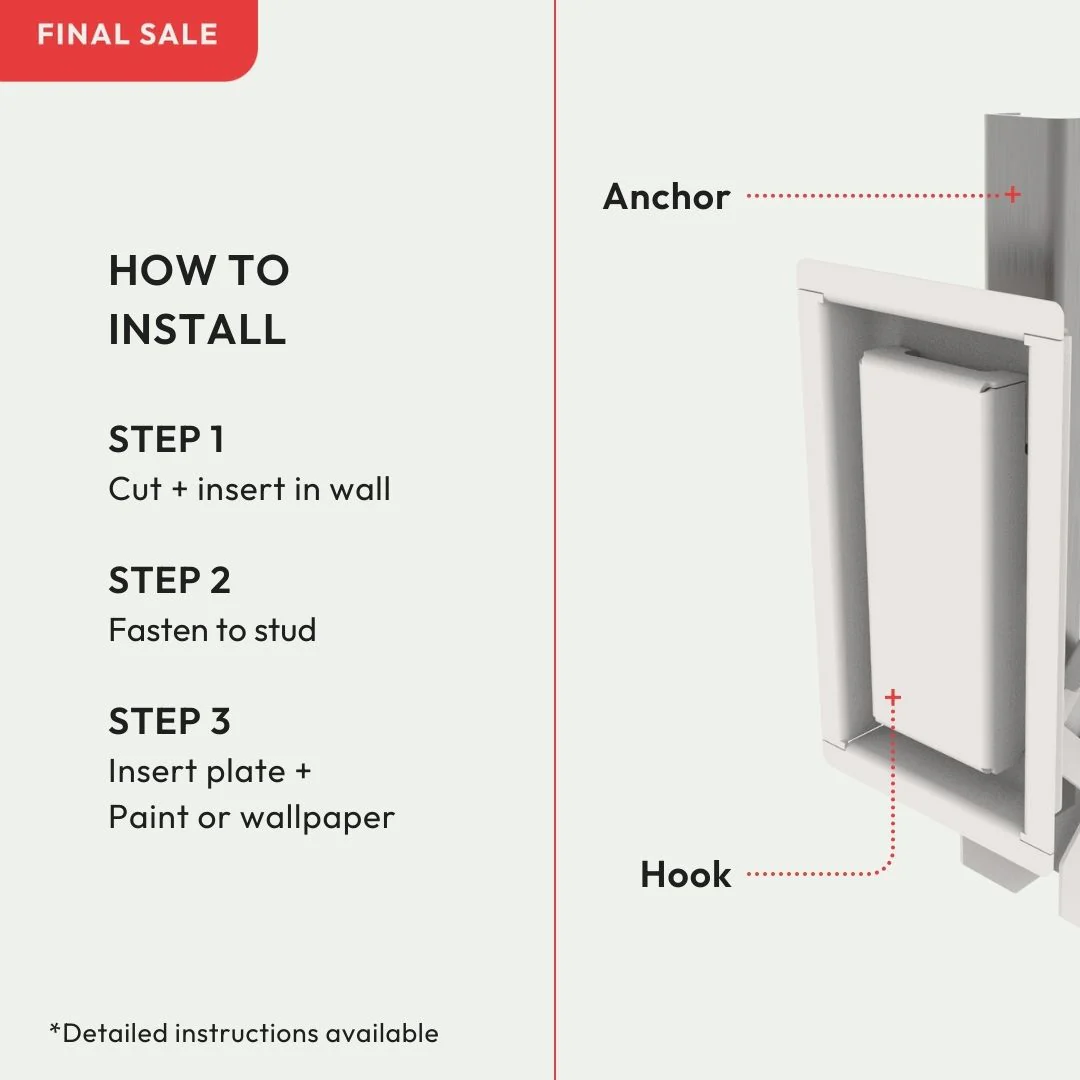 FINAL SALE

HOW TO INSTALL

STEP 1
Cut + insert in wall

STEP 2
Fasten to stud

STEP 3
Insert plate +
Paint or wallpaper

*Detailed instructions available

Anchor

Hook