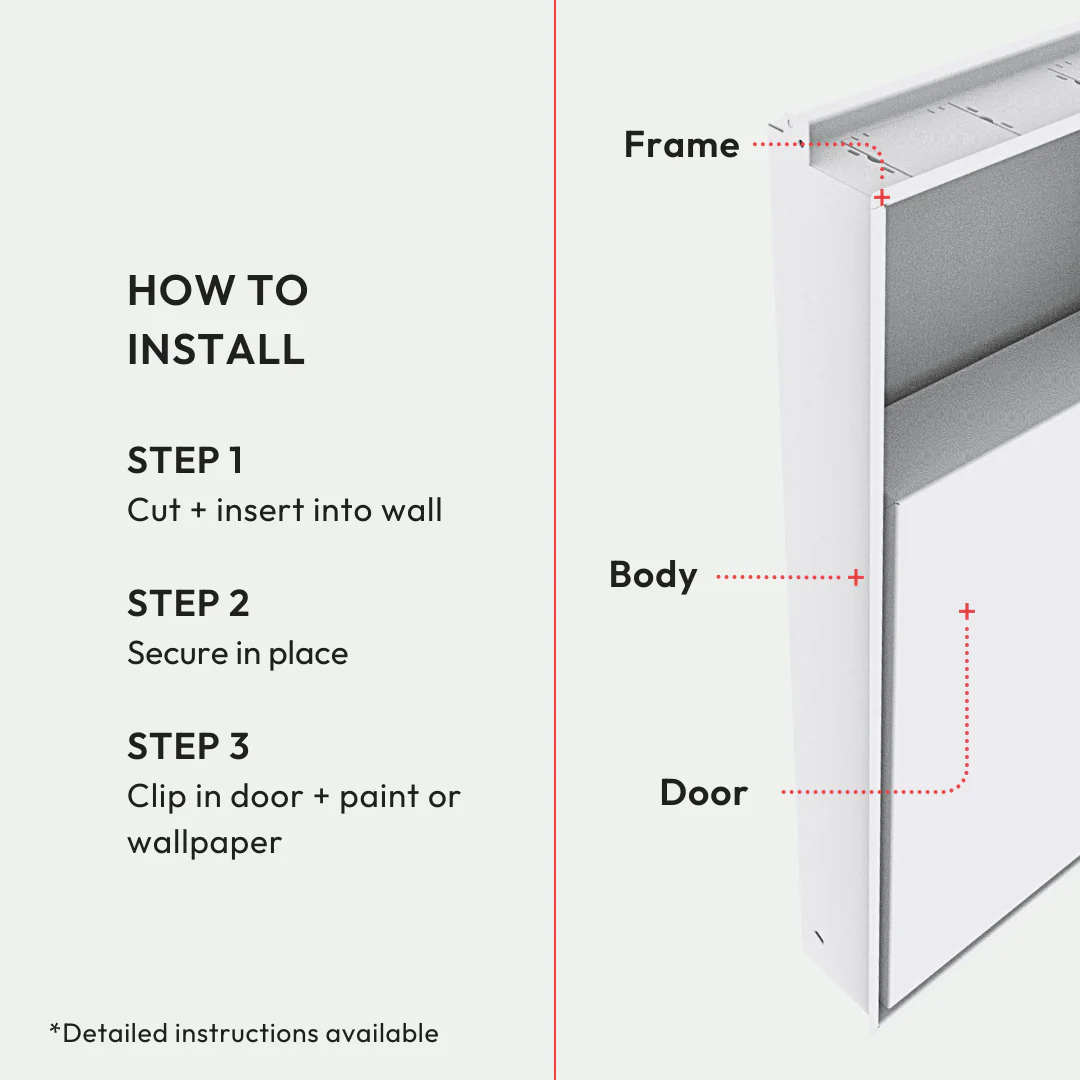 HOW TO INSTALL

STEP 1
Cut + insert into wall

STEP 2
Secure in place

STEP 3
Clip in door + paint or wallpaper

*Detailed instructions available

Frame

Body

Door